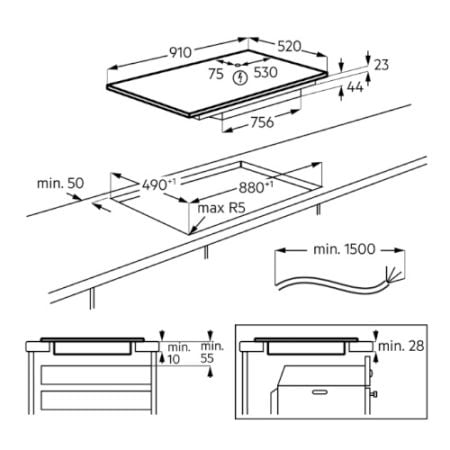 910
520
75
530
23
44
756
min. 50
$490^{+1}$
$880^{+1}$
max R5
min. 1500
min.
10
min.
55
min. 28