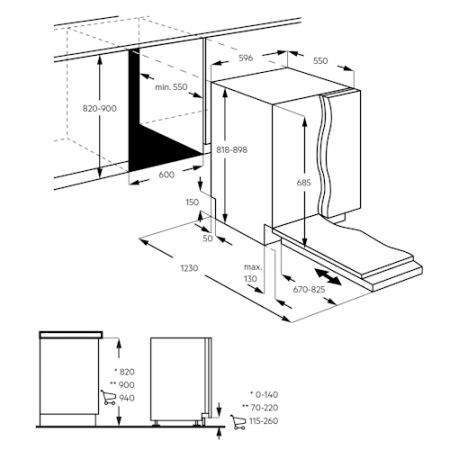 596
550
min. 550
820-900
818-898
600
685
150
50
1230
max. 130
670-825

* 820
** 900
940

* 0-140
** 70-220
115-260