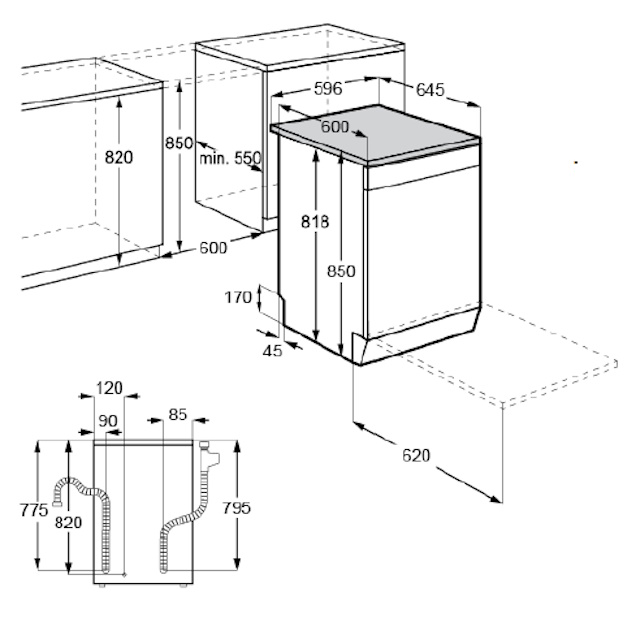 596
645
600
820
850
min. 550
818
850
600
170
45
620
120
90
85
775
820
795